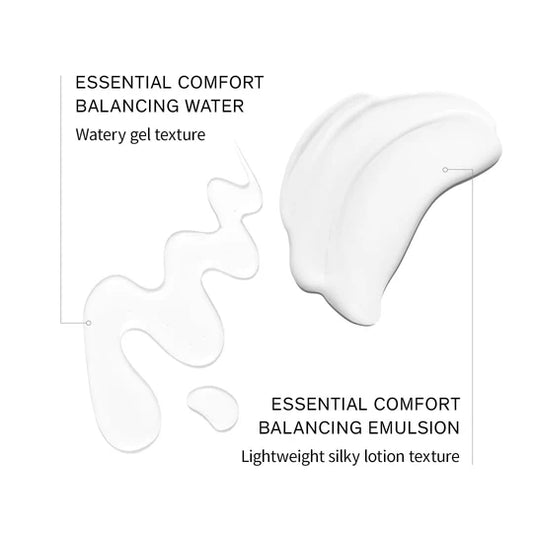 ESSENTIAL COMFORT BALANCING WATER

Watery gel texture

ESSENTIAL COMFORT BALANCING EMULSION

Lightweight silky lotion texture